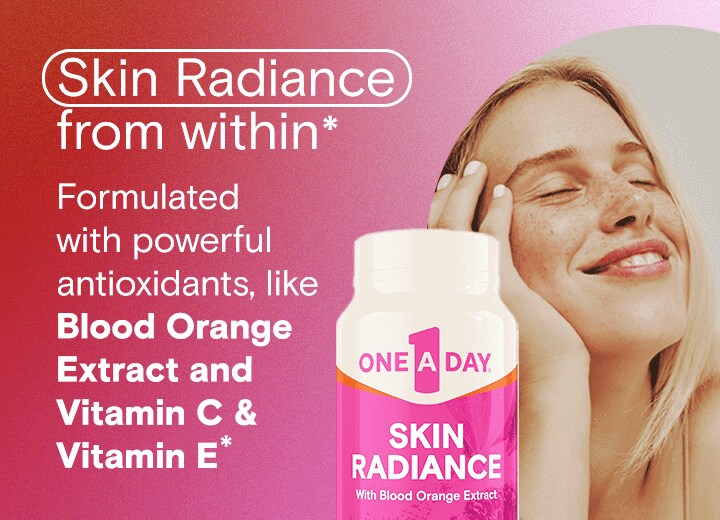 Skin Radiance from within*

Formulated with powerful antioxidants, like **Blood Orange Extract and Vitamin C & Vitamin E***

ONE A DAY 1

SKIN RADIANCE

With Blood Orange Extract